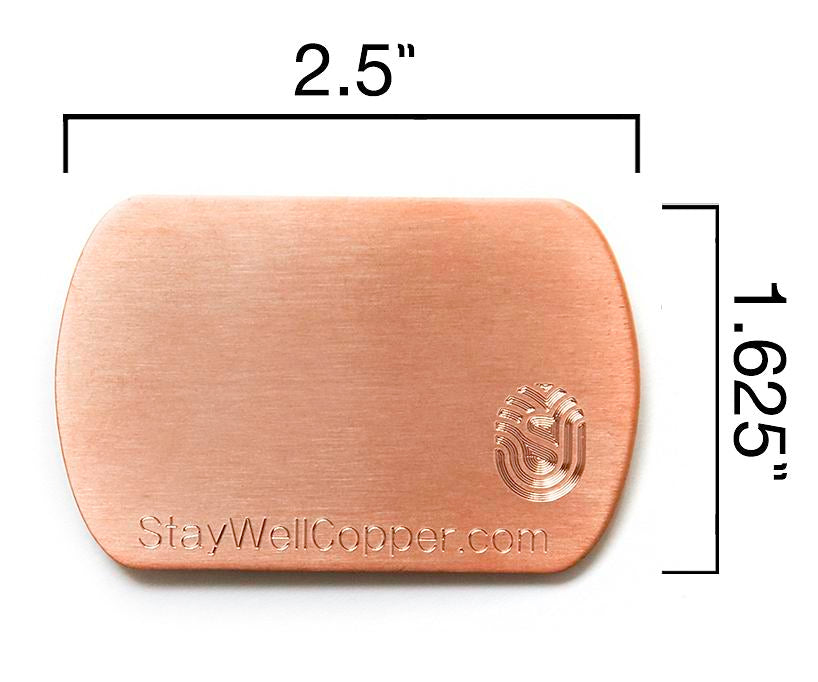 2.5"

1.625"

StayWellCopper.com